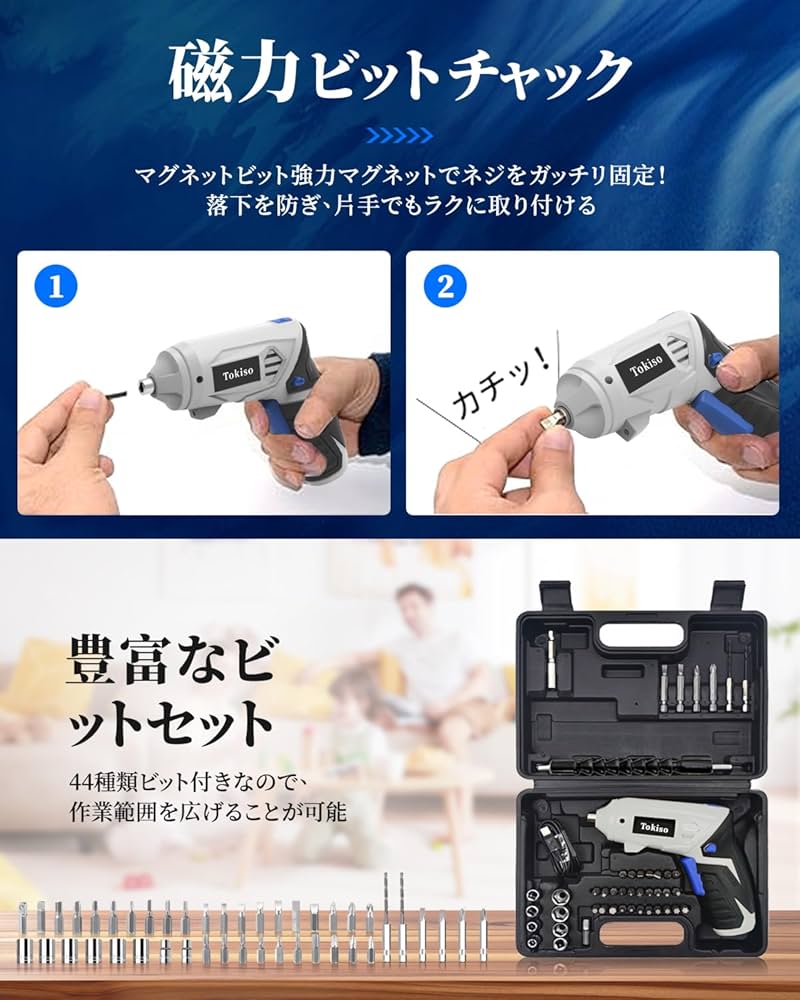 磁力ビットチャック

マグネットビット強力マグネットでネジをガッチリ固定！
落下を防ぎ、片手でもラクに取り付ける

1

Tokiso

2

カチッ！

Tokiso

豊富なビットセット

44種類ビット付きなので、
作業範囲を広げることが可能

Tokiso